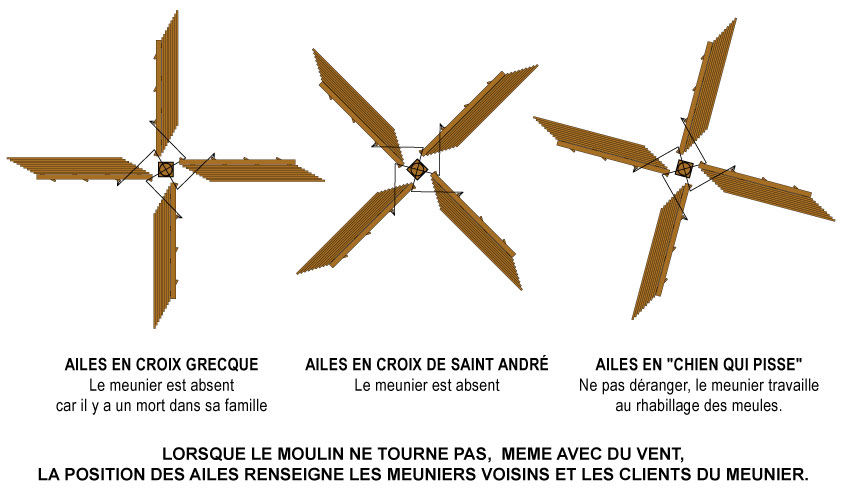 AILES EN CROIX GRECQUE
Le meunier est absent
car il y a un mort dans sa famille

AILES EN CROIX DE SAINT ANDRÉ
Le meunier est absent

AILES EN "CHIEN QUI PISSE"
Ne pas déranger, le meunier travaille au rhabillage des meules.

LORSQUE LE MOULIN NE TOURNE PAS, MEME AVEC DU VENT, LA POSITION DES AILES RENSEIGNE LES MEUNIERS VOISINS ET LES CLIENTS DU MEUNIER.